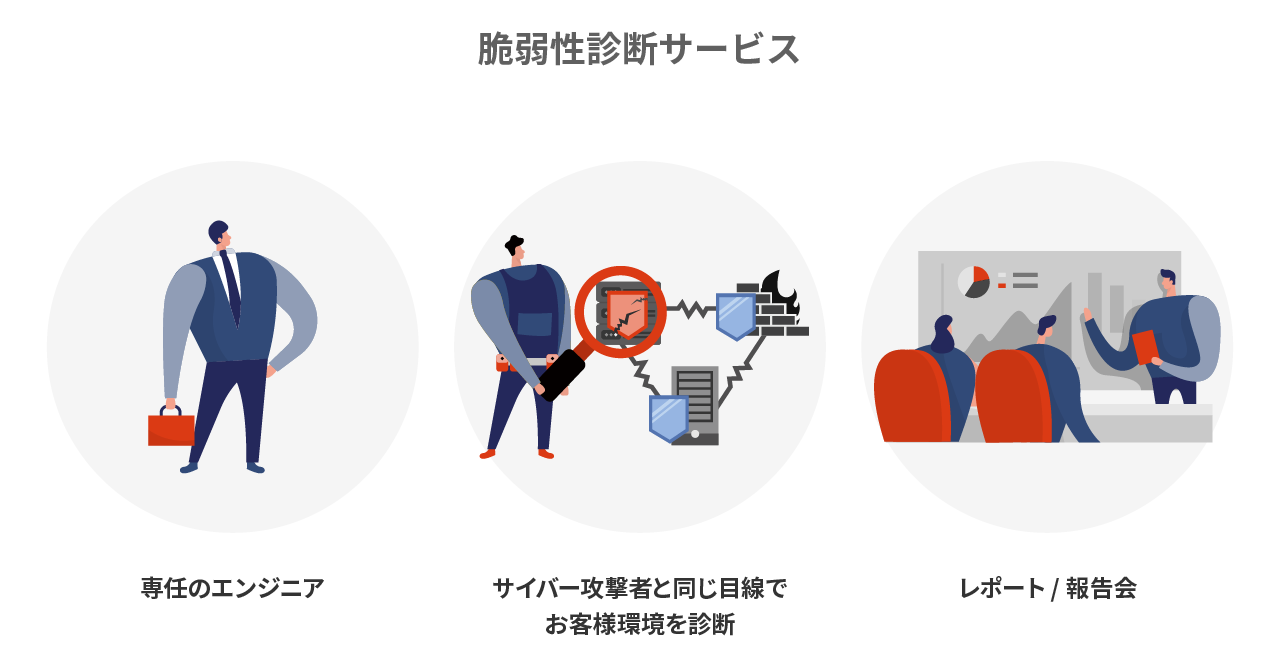 脆弱性診断サービス

専任のエンジニア

サイバー攻撃者と同じ目線で
お客様環境を診断

レポート / 報告会